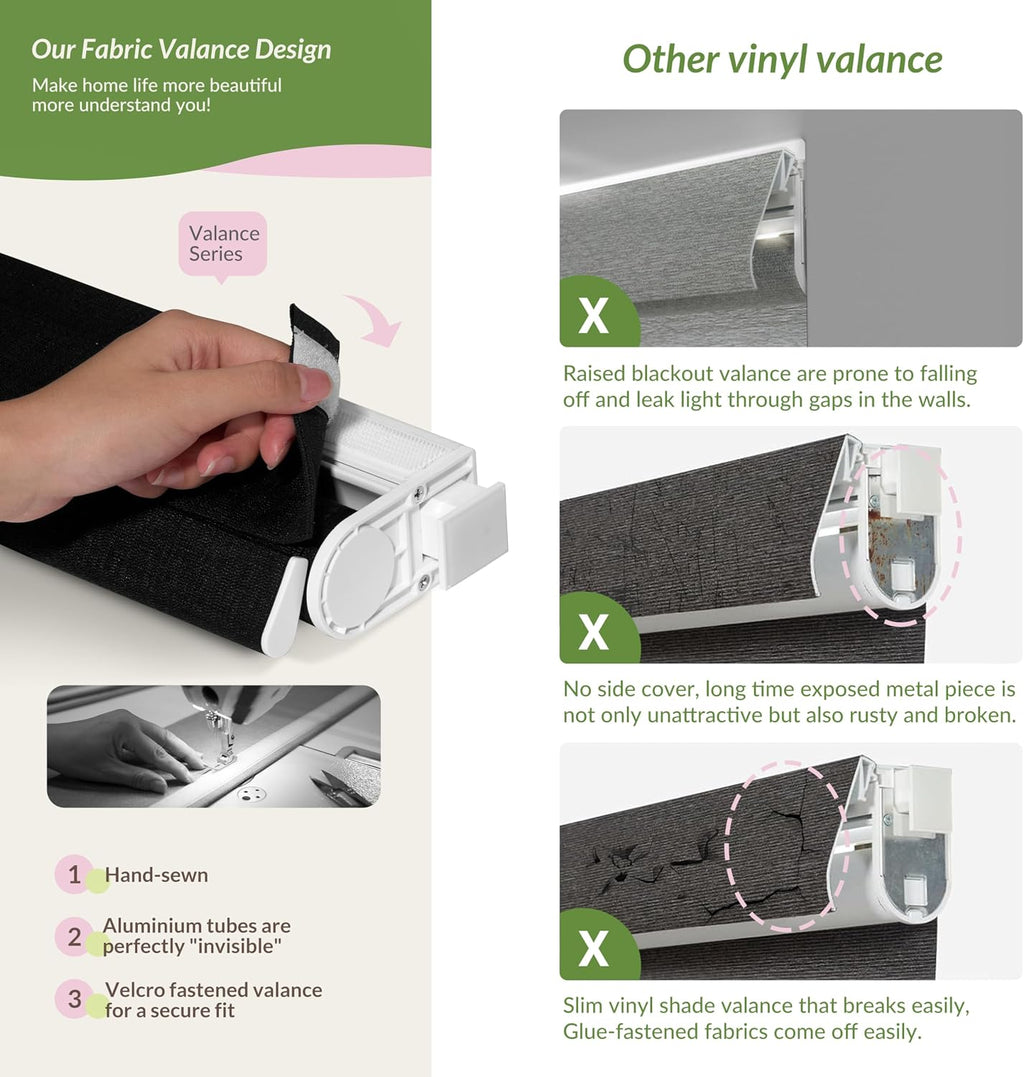 Our Fabric Valance Design

Make home life more beautiful more understand you!

Valance Series

1 Hand-sewn

2 Aluminium tubes are perfectly "invisible"

3 Velcro fastened valance for a secure fit

Other vinyl valance

X

Raised blackout valance are prone to falling off and leak light through gaps in the walls.

X

No side cover, long time exposed metal piece is not only unattractive but also rusty and broken.

X

Slim vinyl shade valance that breaks easily, Glue-fastened fabrics come off easily.