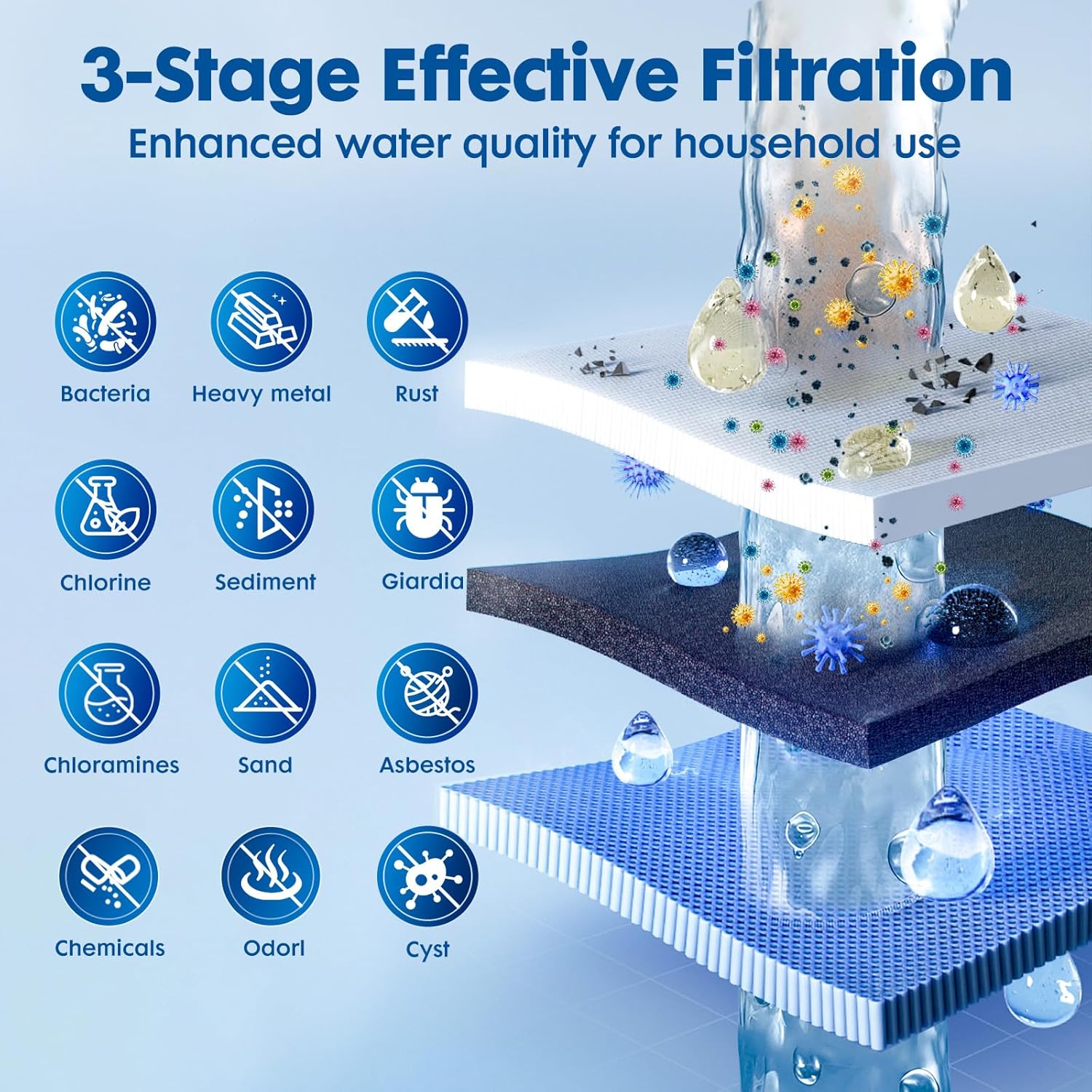 3-Stage Effective Filtration
Enhanced water quality for household use

Bacteria
Heavy metal
Rust
Chlorine
Sediment
Giardia
Chloramines
Sand
Asbestos
Chemicals
Odorl
Cyst