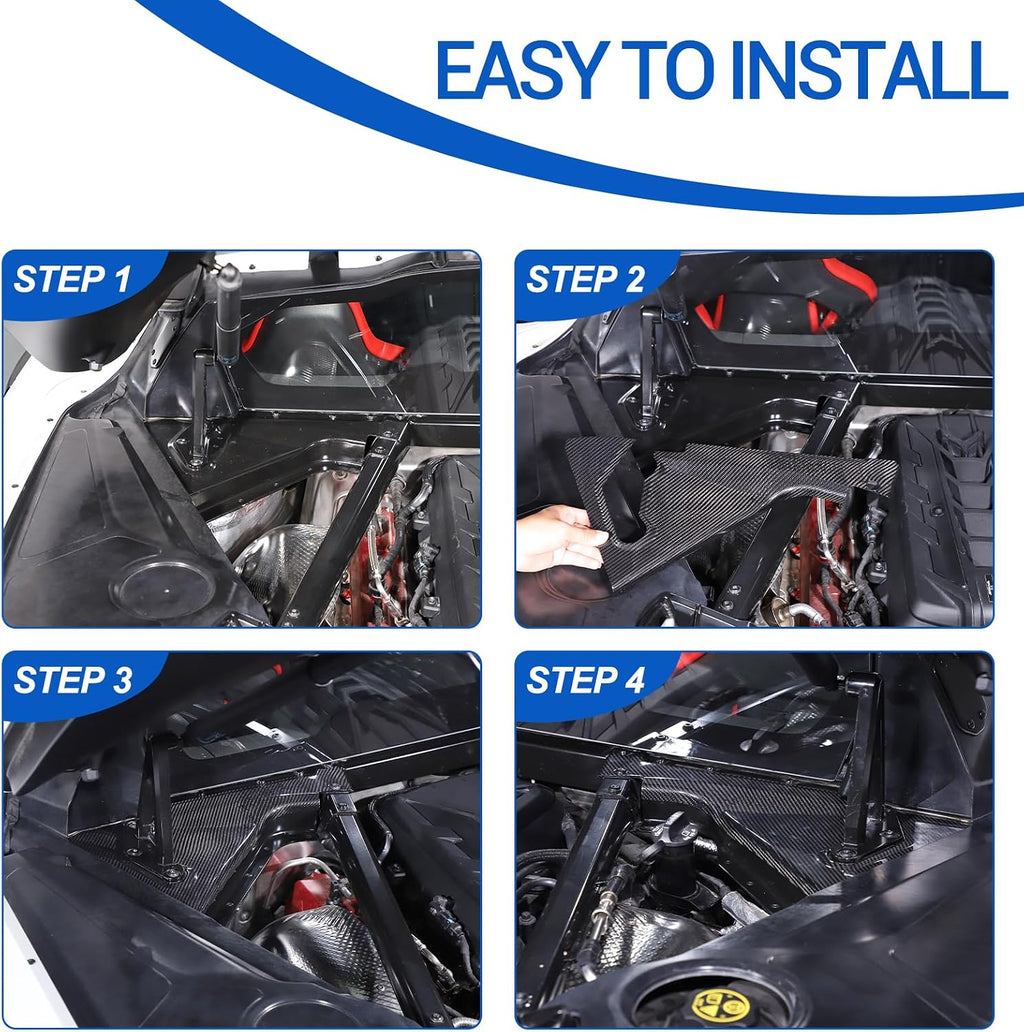 EASY TO INSTALL

STEP 1

STEP 2

STEP 3

STEP 4