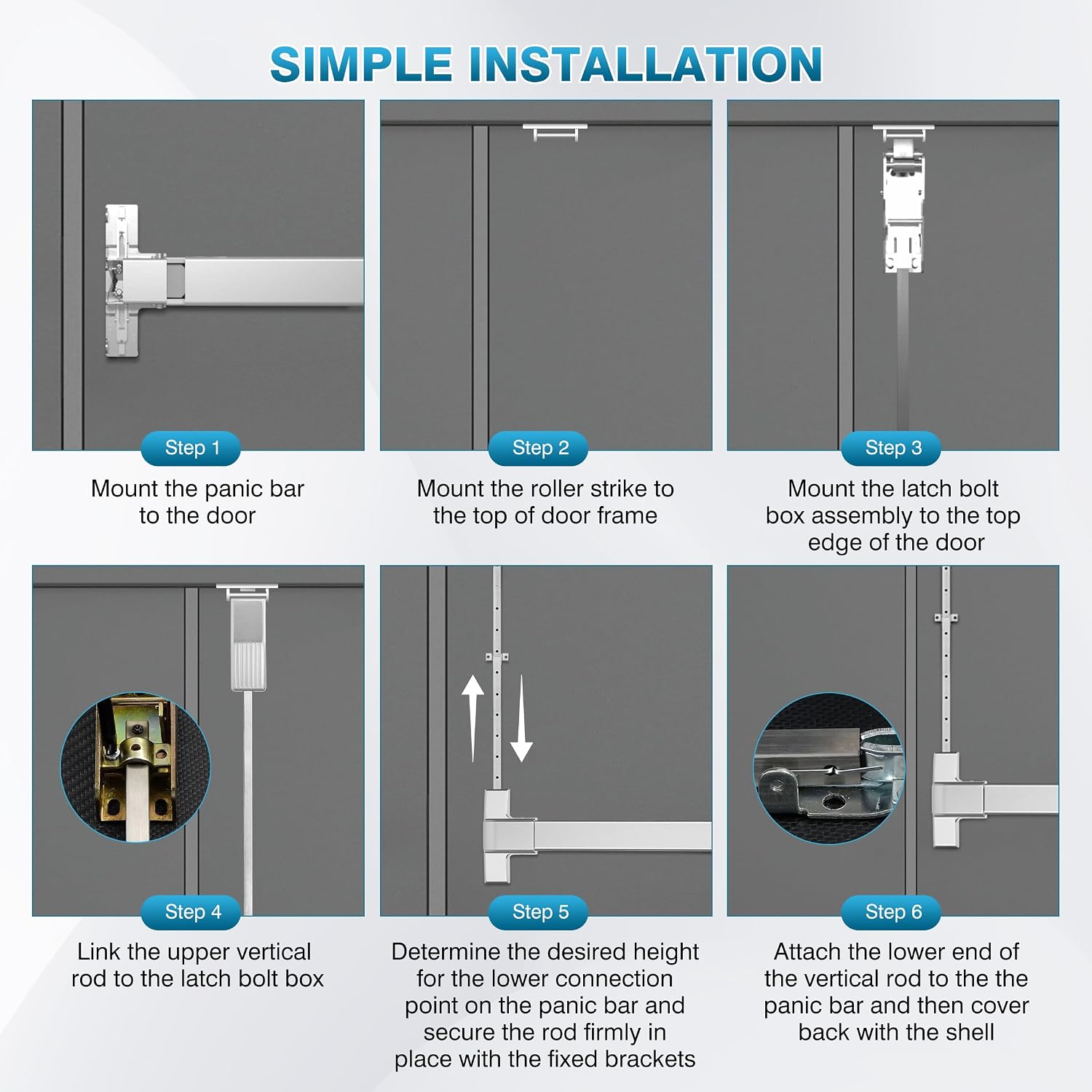 SIMPLE INSTALLATION

Step 1
Mount the panic bar to the door

Step 2
Mount the roller strike to the top of door frame

Step 3
Mount the latch bolt box assembly to the top edge of the door

Step 4
Link the upper vertical rod to the latch bolt box

Step 5
Determine the desired height for the lower connection point on the panic bar and secure the rod firmly in place with the fixed brackets

Step 6
Attach the lower end of the vertical rod to the the panic bar and then cover back with the shell