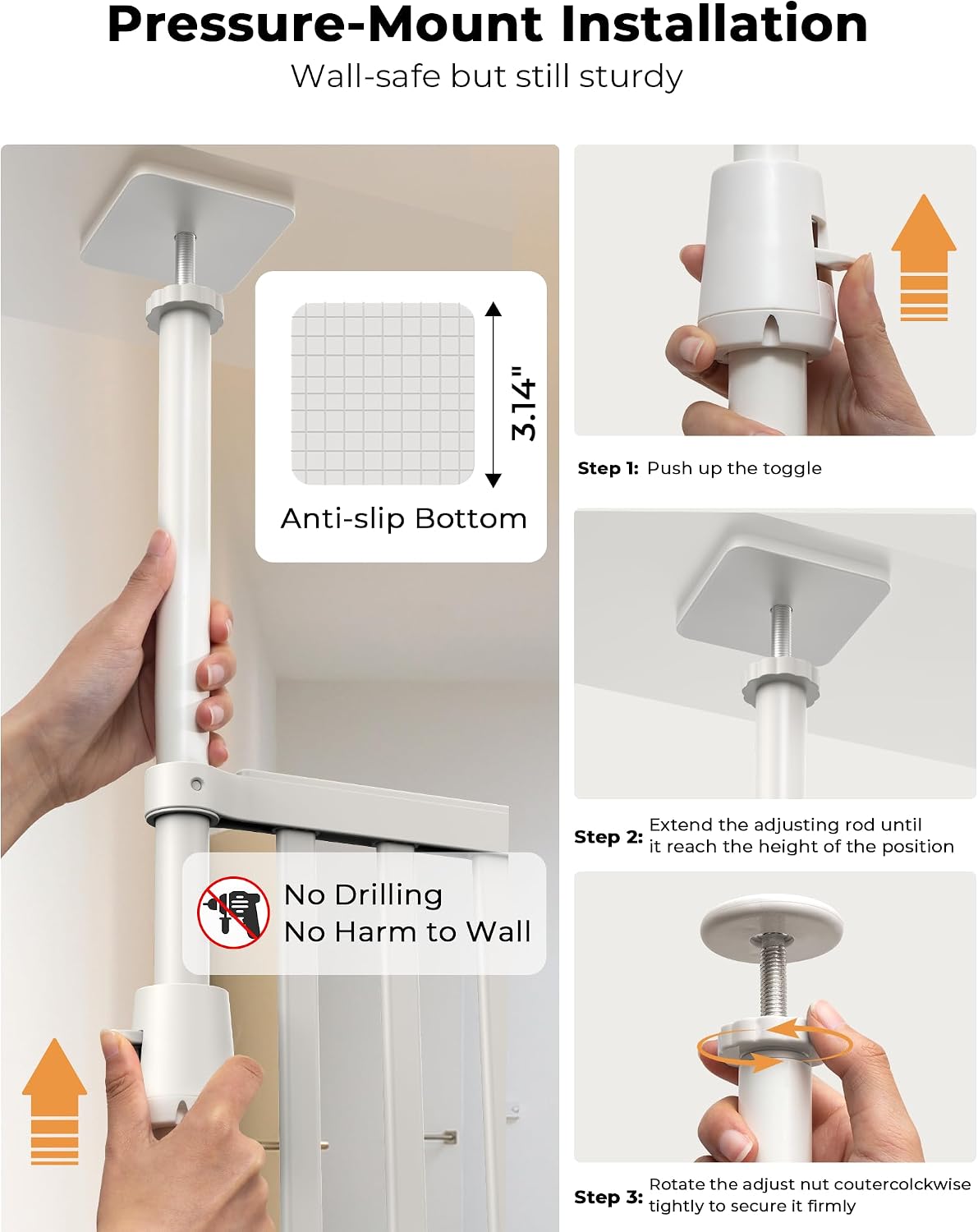 Pressure-Mount Installation
Wall-safe but still sturdy

3.14"
Anti-slip Bottom

No Drilling
No Harm to Wall

Step 1: Push up the toggle

Step 2: Extend the adjusting rod until it reach the height of the position

Step 3: Rotate the adjust nut coutercolckwise tightly to secure it firmly