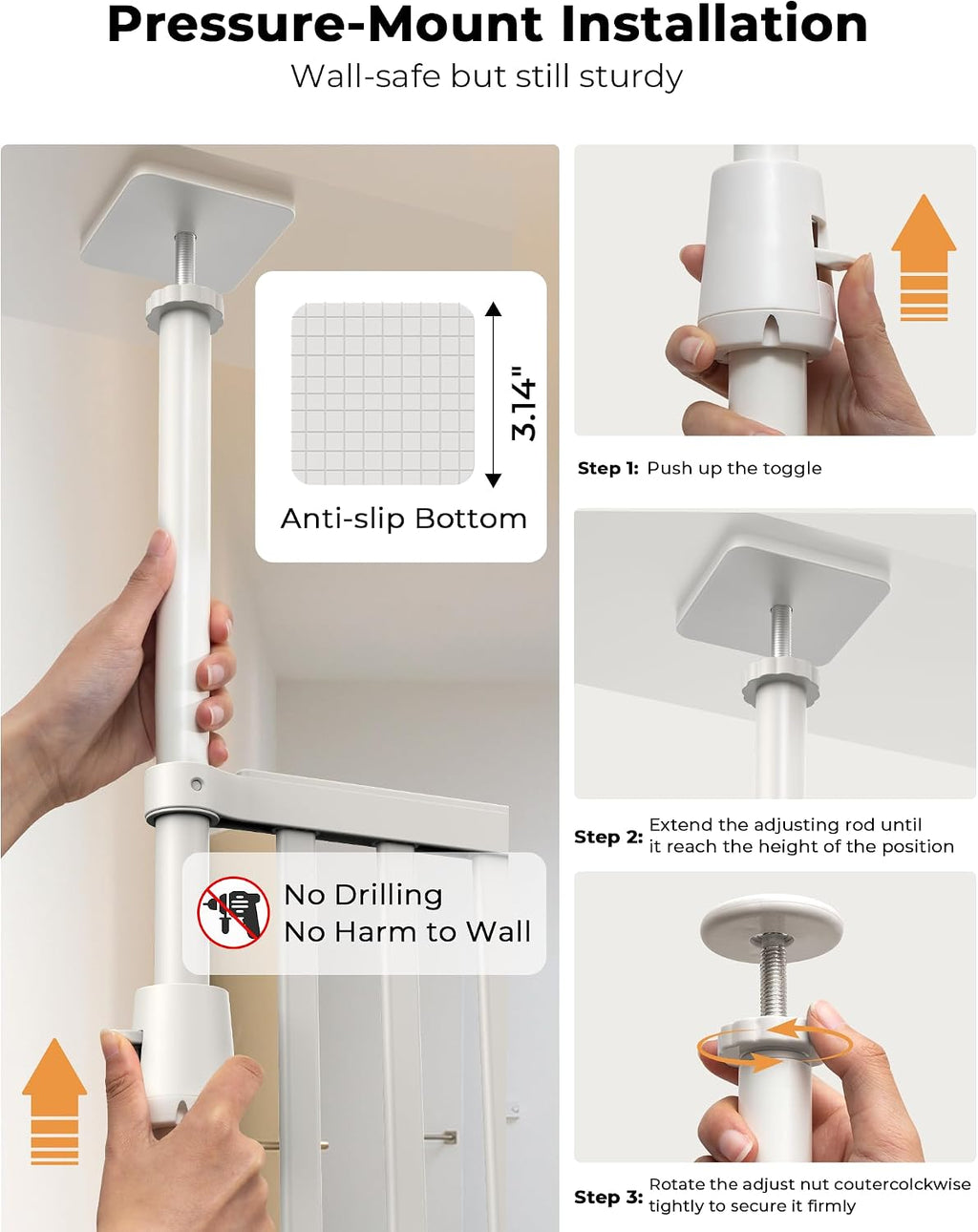 Pressure-Mount Installation
Wall-safe but still sturdy

3.14"
Anti-slip Bottom

No Drilling
No Harm to Wall

Step 1: Push up the toggle

Step 2: Extend the adjusting rod until it reach the height of the position

Step 3: Rotate the adjust nut coutercolckwise tightly to secure it firmly