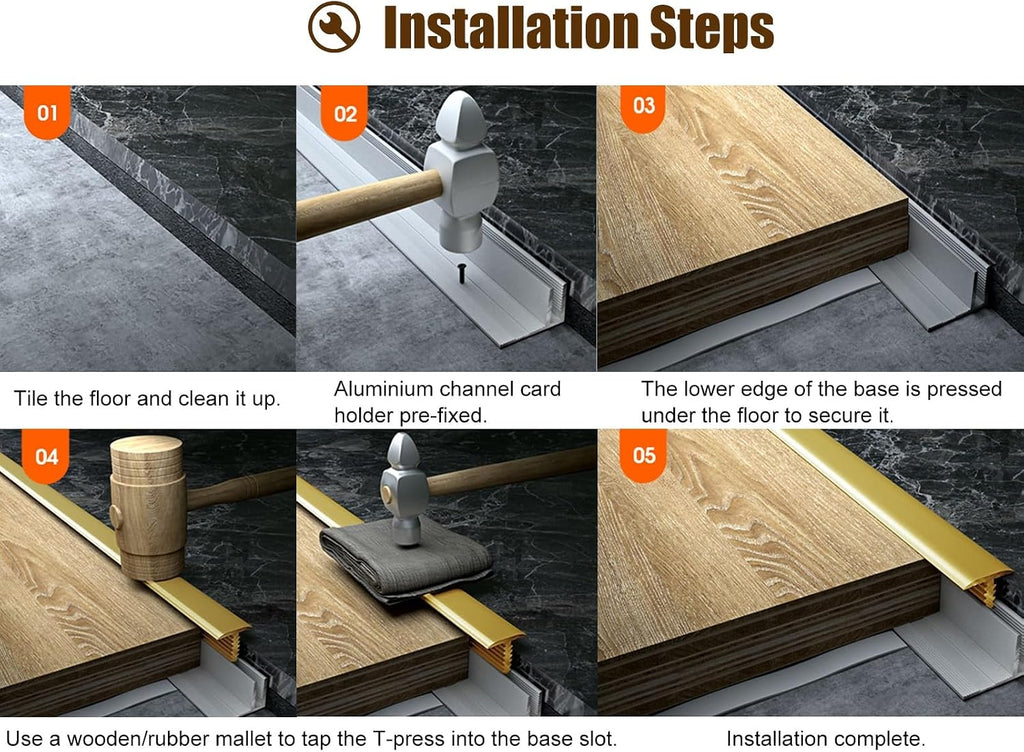 Installation Steps

01

Tile the floor and clean it up.

02

Aluminium channel card holder pre-fixed.

03

The lower edge of the base is pressed under the floor to secure it.

04

Use a wooden/rubber mallet to tap the T-press into the base slot.

05

Installation complete.