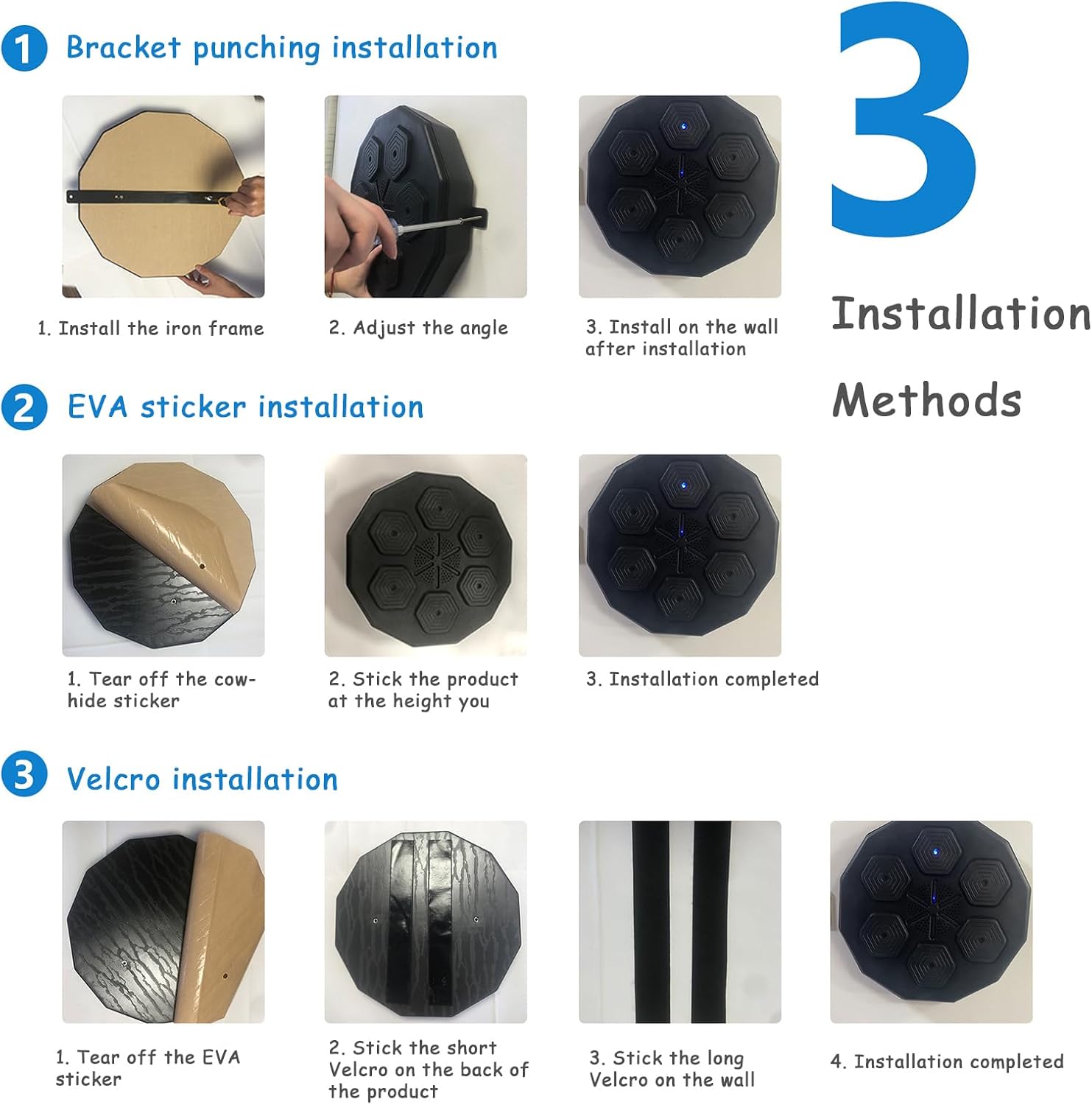 1 Bracket punching installation

1. Install the iron frame

2. Adjust the angle

3. Install on the wall after installation

3

Installation

Methods

2 EVA sticker installation

1. Tear off the cowhide sticker

2. Stick the product at the height you

3. Installation completed

3 Velcro installation

1. Tear off the EVA sticker

2. Stick the short Velcro on the back of the product

3. Stick the long Velcro on the wall

4. Installation completed