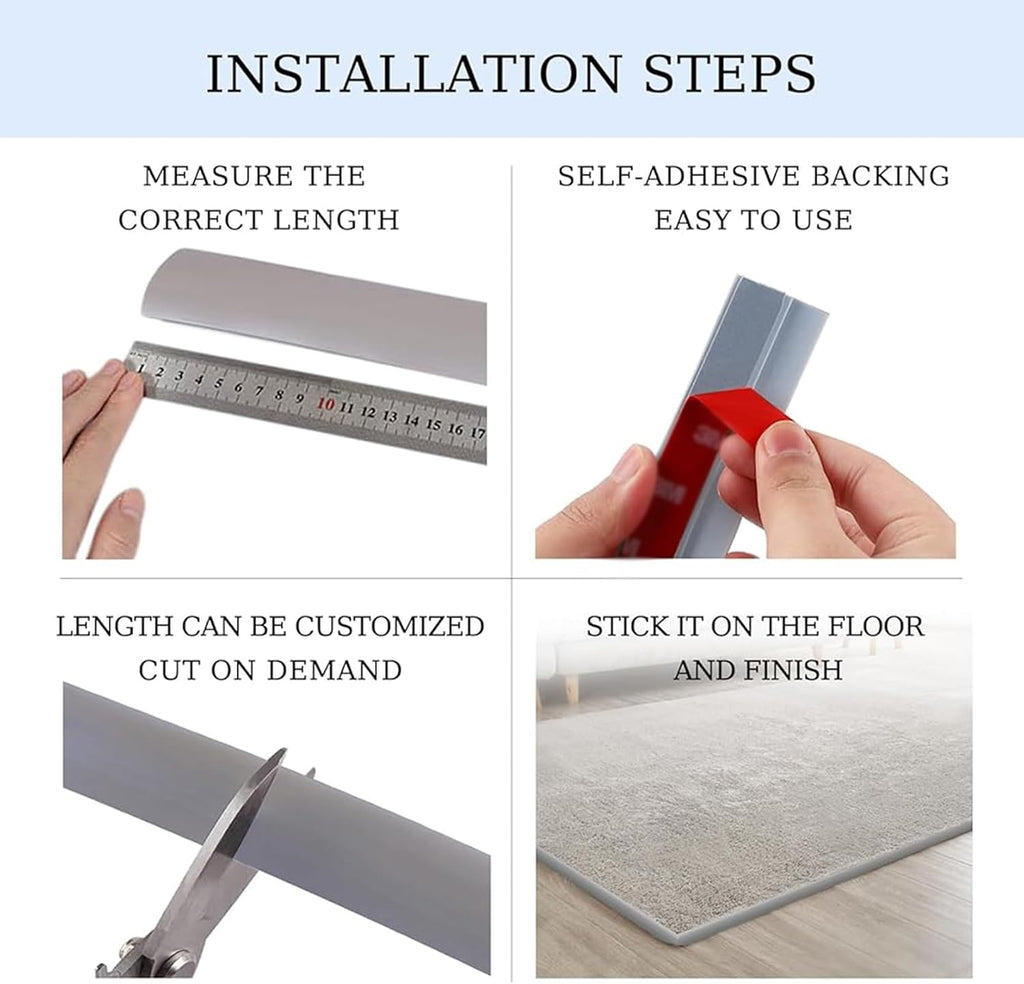 INSTALLATION STEPS

MEASURE THE CORRECT LENGTH

1 2 3 4 5 6 7 8 9 10 11 12 13 14 15 16 17

SELF-ADHESIVE BACKING EASY TO USE

LENGTH CAN BE CUSTOMIZED CUT ON DEMAND

STICK IT ON THE FLOOR AND FINISH