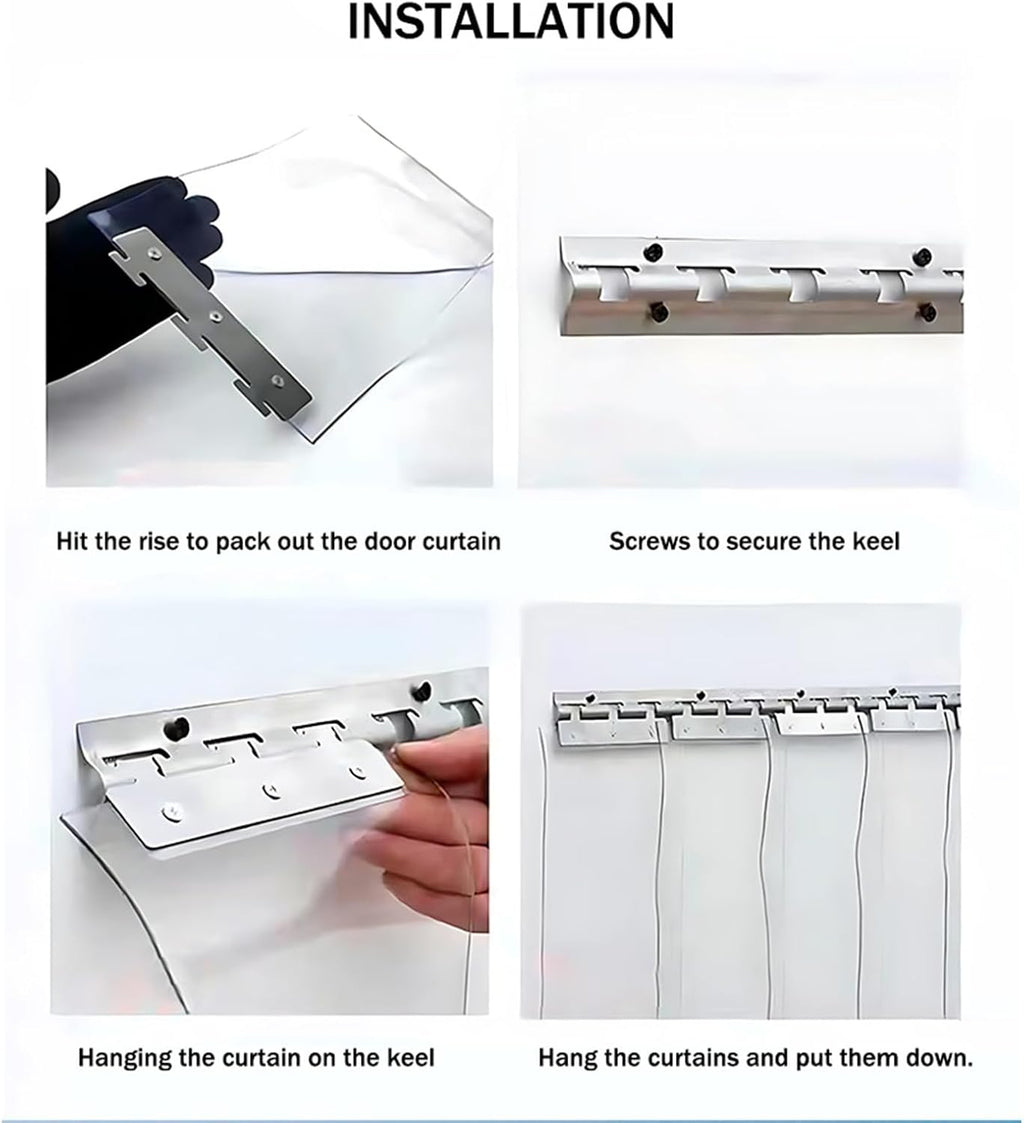 INSTALLATION

Hit the rise to pack out the door curtain

Screws to secure the keel

Hanging the curtain on the keel

Hang the curtains and put them down.