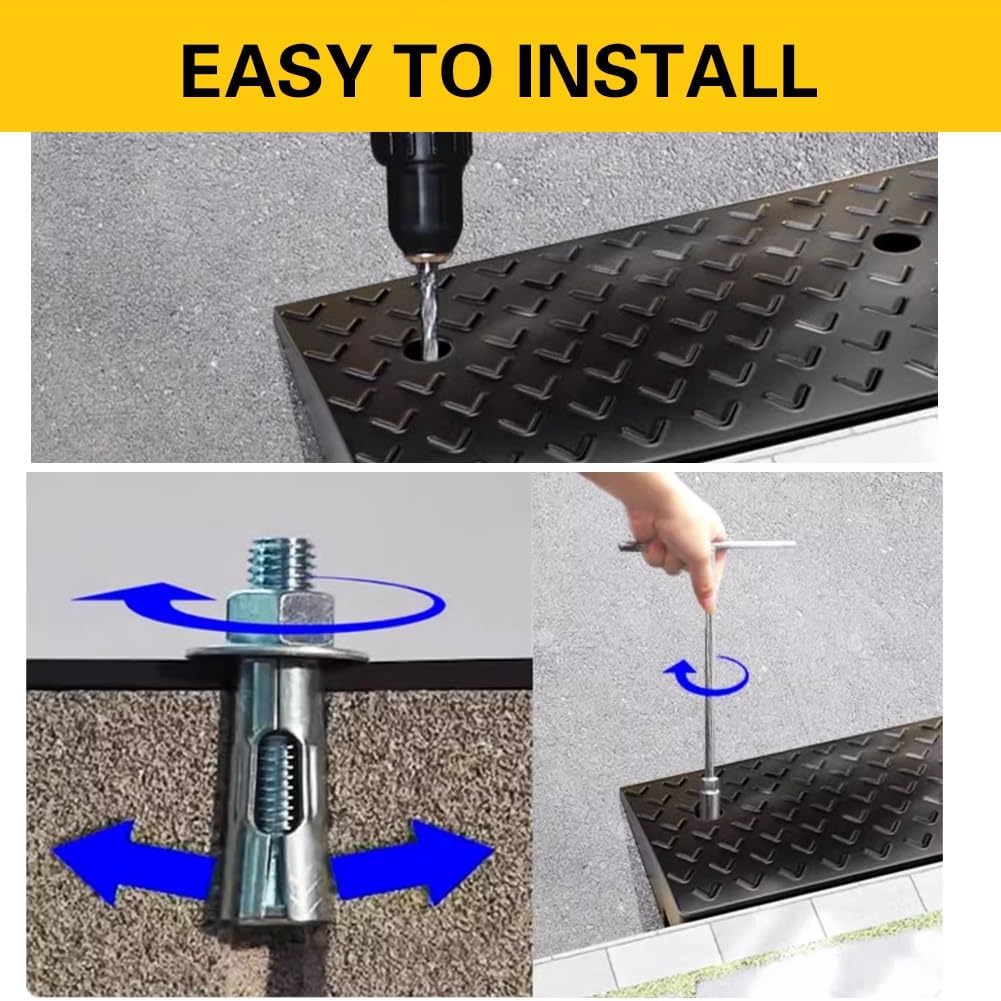 EASY TO INSTALL